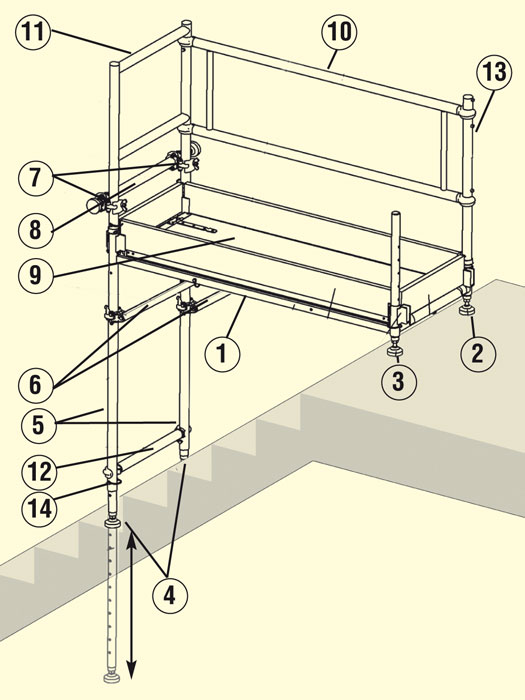 11
10
13
7
8
9
1
2
3
6
5
12
14
4